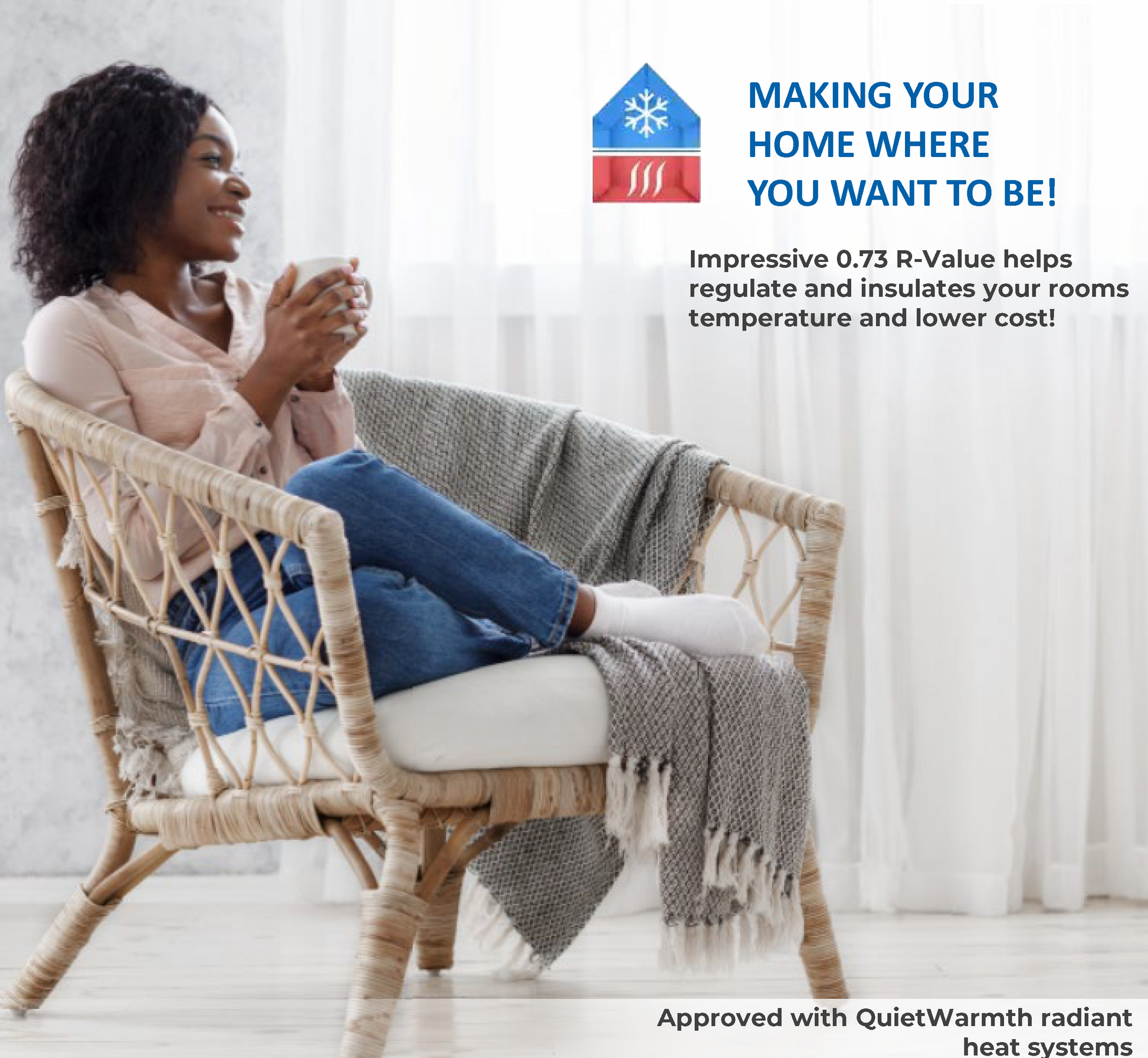 MAKING YOUR HOME WHERE YOU WANT TO BE!

Impressive 0.73 R-Value helps regulate and insulates your rooms temperature and lower cost!

Approved with QuietWarmth radiant heat systems